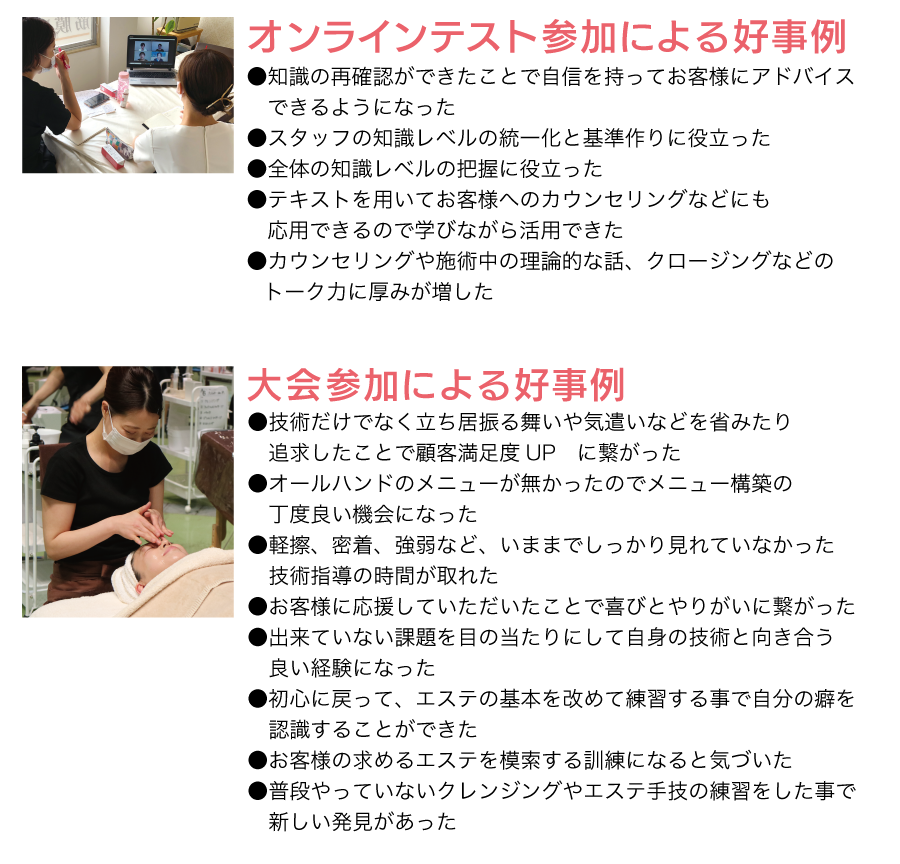 オンラインテスト参加による好事例

●知識の再確認ができたことで自信を持ってお客様にアドバイスできるようになった
●スタッフの知識レベルの統一化と基準作りに役立った
●全体の知識レベルの把握に役立った
●テキストを用いてお客様へのカウンセリングなどにも応用できるので学びながら活用できた
●カウンセリングや施術中の理論的な話、クロージングなどのトーク力に厚みが増した

大会参加による好事例

●技術だけでなく立ち居振る舞いや気遣いなどを省みたり追求したことで顧客満足度 UP　に繋がった
●オールハンドのメニューが無かったのでメニュー構築の丁度良い機会になった
●軽擦、密着、強弱など、いままでしっかり見れていなかった技術指導の時間が取れた
●お客様に応援していただいたことで喜びとやりがいに繋がった
●出来ていない課題を目の当たりにして自身の技術と向き合う良い経験になった
●初心に戻って、エステの基本を改めて練習する事で自分の癖を認識することができた
●お客様の求めるエステを模索する訓練になると気づいた
●普段やっていないクレンジングやエステ手技の練習をした事で新しい発見があった