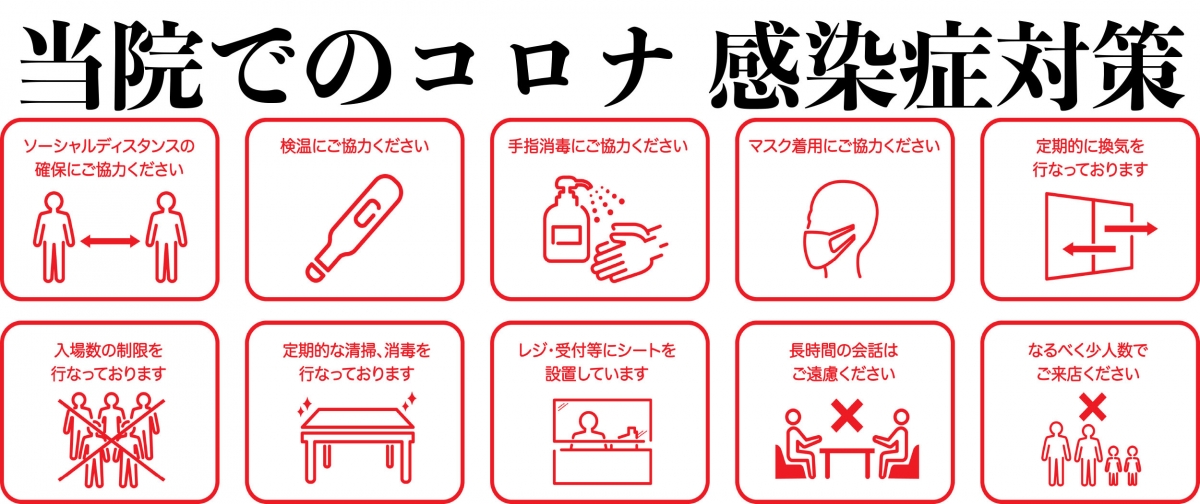 当院でのコロナ 感染症対策

ソーシャルディスタンスの確保にご協力ください

検温にご協力ください

手指消毒にご協力ください

マスク着用にご協力ください

定期的に換気を行なっております

入場数の制限を行なっております

定期的な清掃、消毒を行なっております

レジ・受付等にシートを設置しています

長時間の会話はご遠慮ください

なるべく少人数でご来店ください