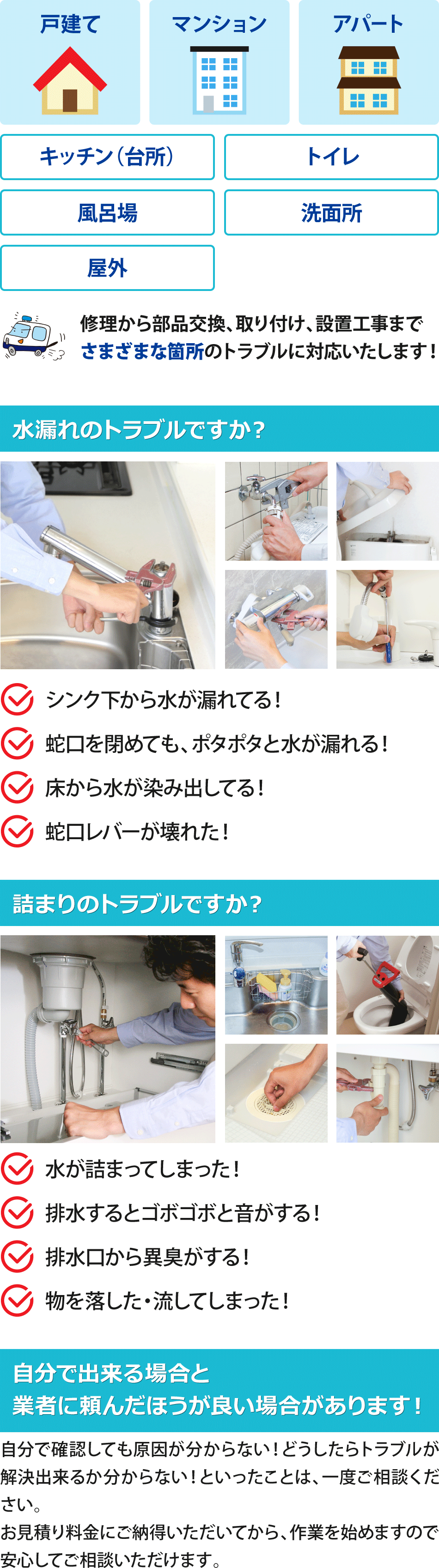 戸建て

マンション

アパート

キッチン（台所）

トイレ

風呂場

洗面所

屋外

修理から部品交換、取り付け、設置工事まで
さまざまな箇所のトラブルに対応いたします！

水漏れのトラブルですか？

シンク下から水が漏れてる！

蛇口を閉めても、ポタポタと水が漏れる！

床から水が染み出してる！

蛇口レバーが壊れた！

詰まりのトラブルですか？

水が詰まってしまった！

排水するとゴボゴボと音がする！

排水口から異臭がする！

物を落した・流してしまった！

自分で出来る場合と
業者に頼んだほうが良い場合があります！

自分で確認しても原因が分からない！どうしたらトラブルが解決出来るか分からない！といったことは、一度ご相談ください。
お見積り料金にご納得いただいてから、作業を始めますので安心してご相談いただけます。