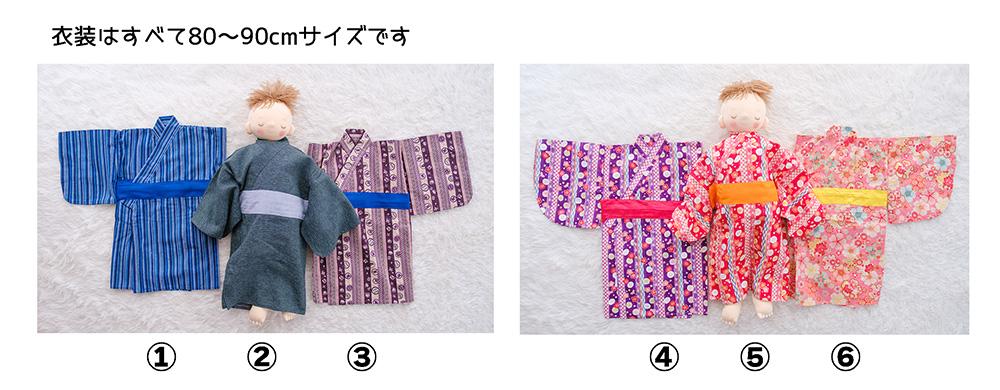 衣装はすべて80〜90cmサイズです

① ② ③

④ ⑤ ⑥