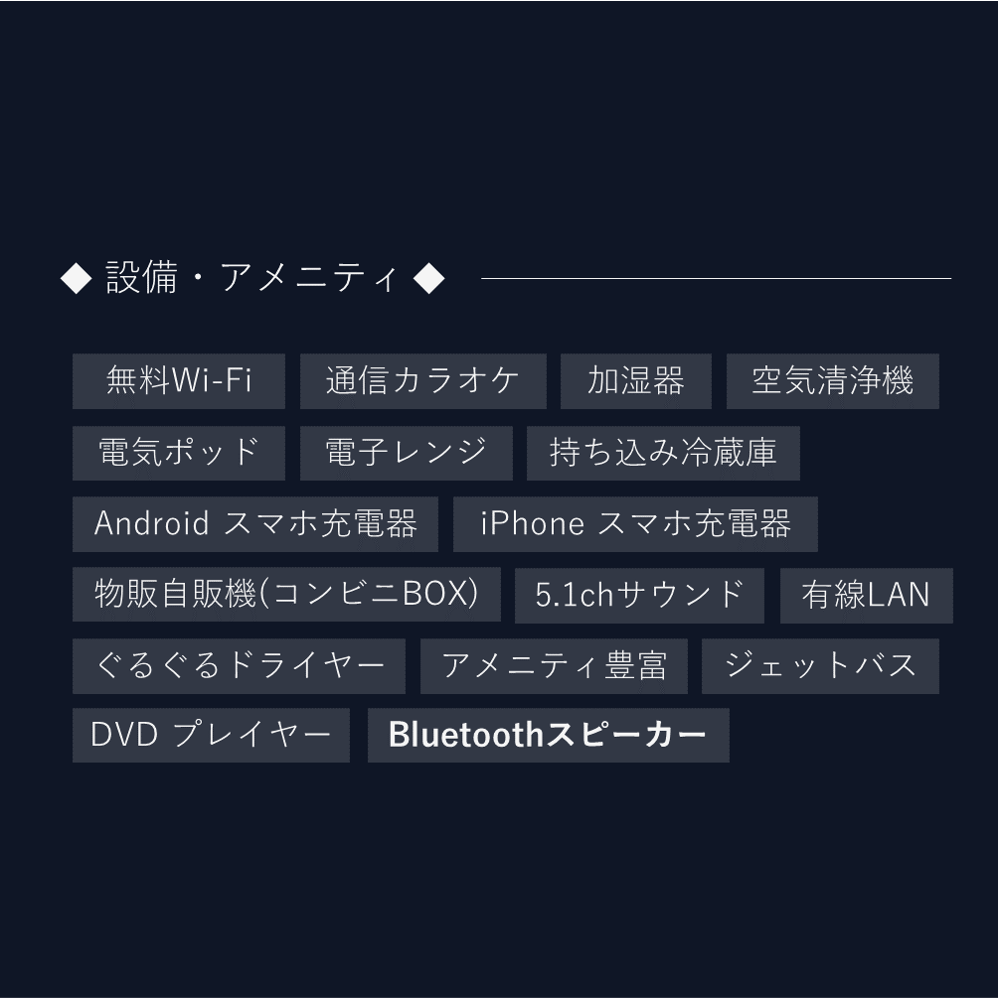 ◆ 設備・アメニティ ◆

無料Wi-Fi 通信カラオケ 加湿器 空気清浄機

電気ポッド 電子レンジ 持ち込み冷蔵庫

Android スマホ充電器 iPhone スマホ充電器

物販自販機(コンビニBOX) 5.1chサウンド 有線LAN

ぐるぐるドライヤー アメニティ豊富 ジェットバス

DVD プレイヤー Bluetoothスピーカー